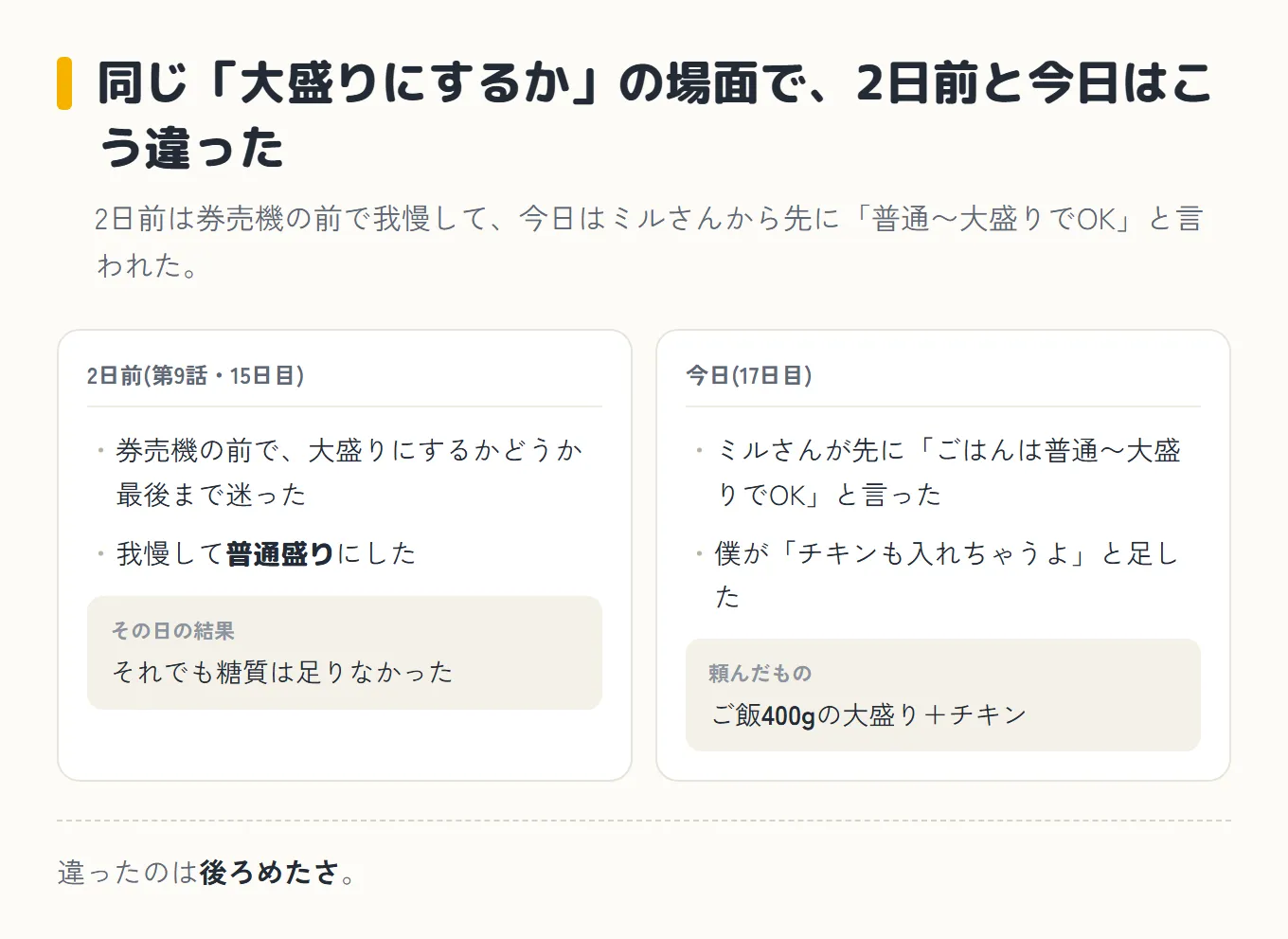 同じ「大盛りにするか」の場面で、2日前と今日はこう違った

2日前は券売機の前で我慢して、今日はミルさんから先に「普通〜大盛りでOK」と言われた。

2日前(第9話・15日目)

・券売機の前で、大盛りにするかどうか最後まで迷った

・我慢して普通盛りにした

その日の結果
それでも糖質は足りなかった

今日(17日目)

・ミルさんが先に「ごはんは普通〜大盛りでOK」と言った

・僕が「チキンも入れちゃうよ」と足した

頼んだもの
ご飯400gの大盛り＋チキン

違ったのは後ろめたさ。