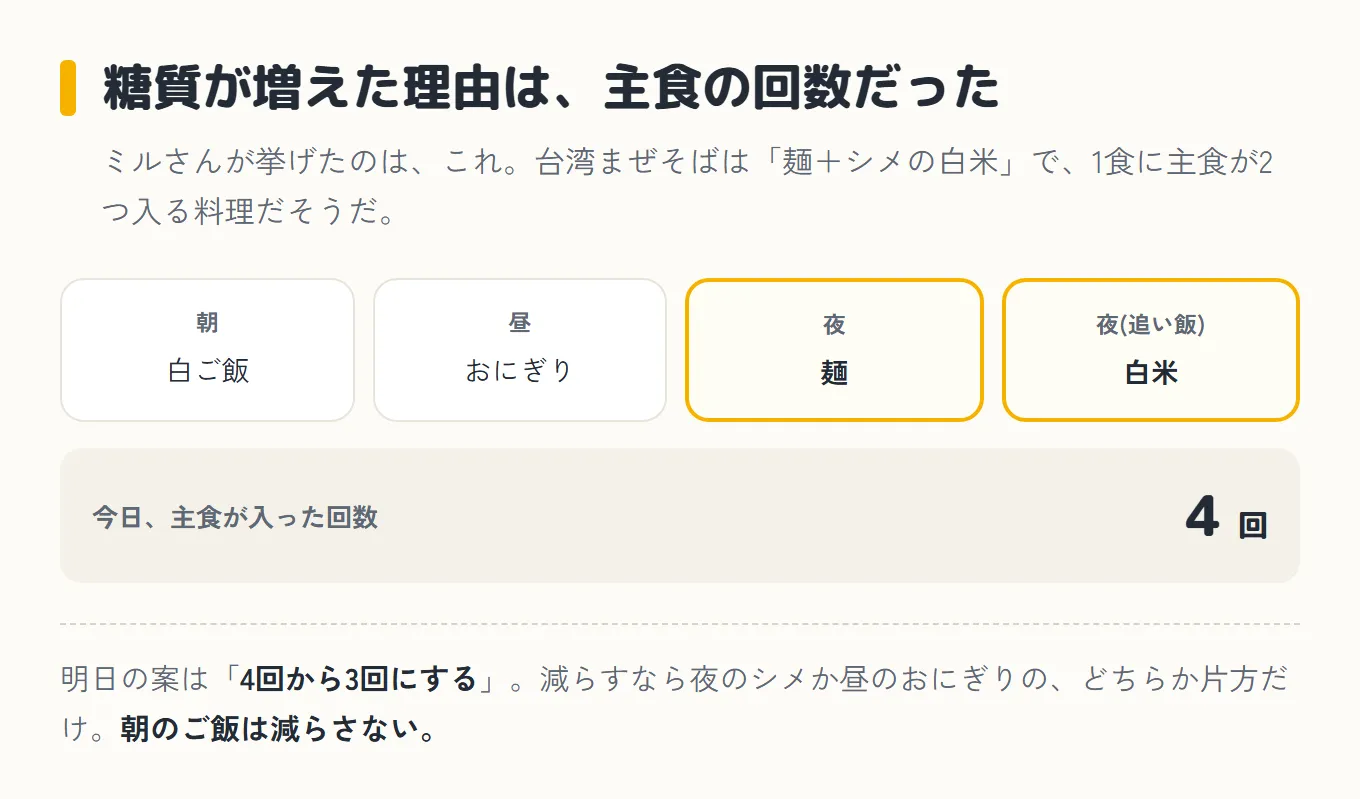 糖質が増えた理由は、主食の回数だった

ミルさんが挙げたのは、これ。台湾まぜそばは「麺＋シメの白米」で、1食に主食が2つ入る料理だそうだ。

朝
白ご飯

昼
おにぎり

夜
麺

夜(追い飯)
白米

今日、主食が入った回数

4 回

明日の案は「4回から3回にする」。減らすなら夜のシメか昼のおにぎりの、どちらか片方だけ。朝のご飯は減らさない。