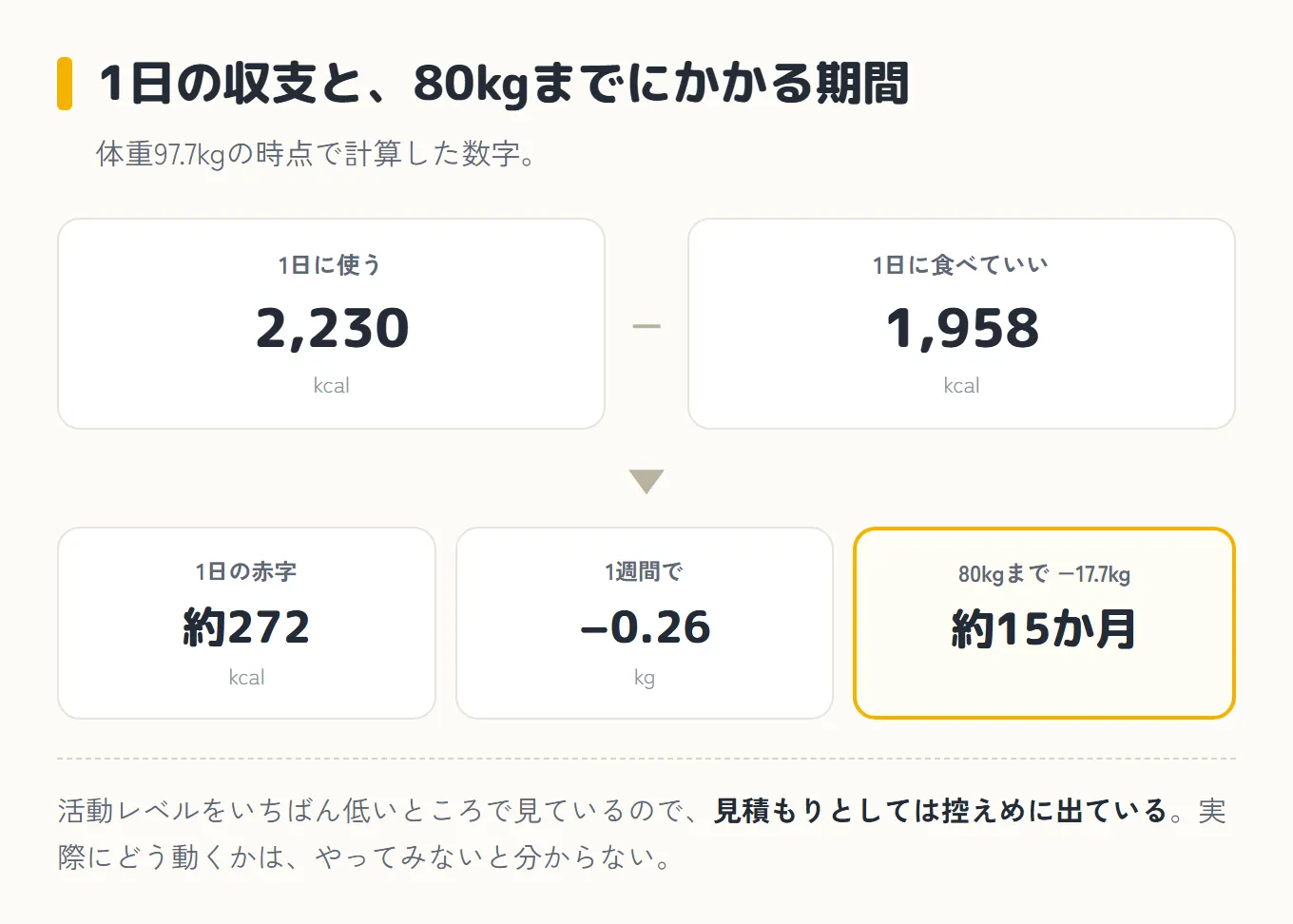 1日の収支と、80kgまでにかかる期間

体重97.7kgの時点で計算した数字。

1日に使う
2,230
kcal

−

1日に食べていい
1,958
kcal

1日の赤字
約272
kcal

1週間で
−0.26
kg

80kgまで −17.7kg
約15か月

活動レベルをいちばん低いところで見ているので、見積もりとしては控えめに出ている。実際にどう動くかは、やってみないと分からない。