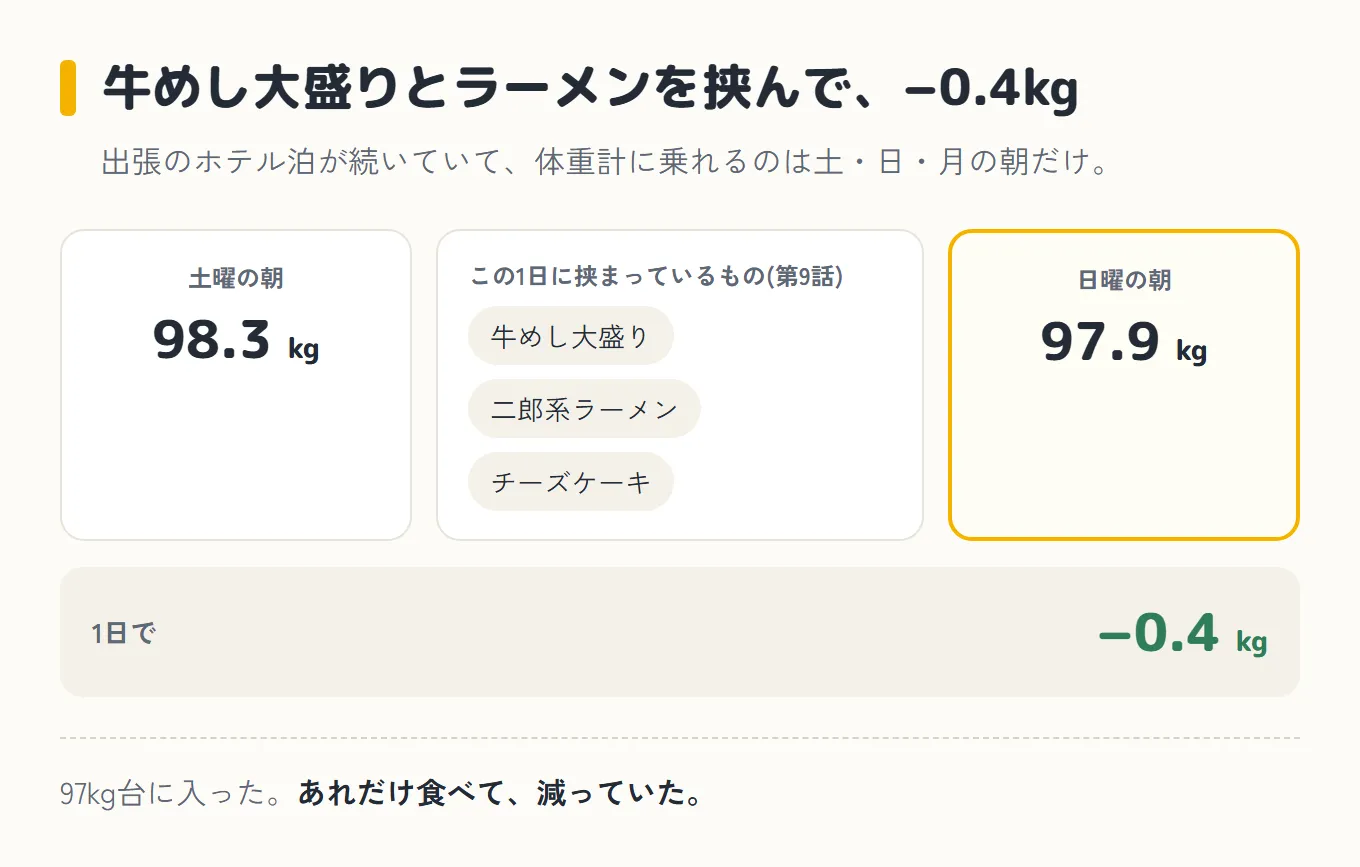 牛めし大盛りとラーメンを挟んで、−0.4kg

出張のホテル泊が続いていて、体重計に乗れるのは土・日・月の朝だけ。

土曜の朝
98.3 kg

この1日に挟まっているもの(第9話)
牛めし大盛り
二郎系ラーメン
チーズケーキ

日曜の朝
97.9 kg

1日で
−0.4 kg

97kg台に入った。あれだけ食べて、減っていた。