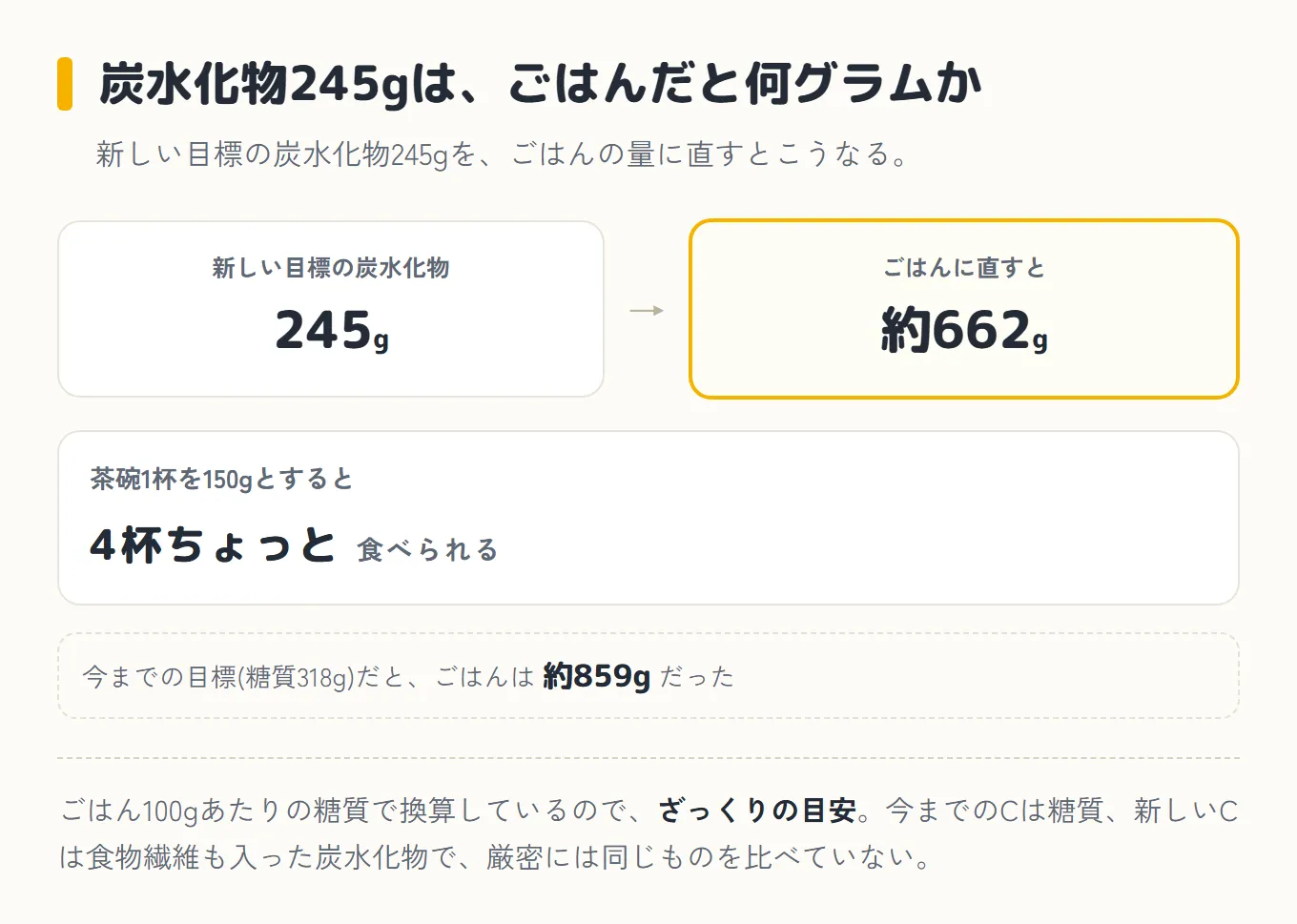 炭水化物245gは、ごはんだと何グラムか

新しい目標の炭水化物245gを、ごはんの量に直すとこうなる。

新しい目標の炭水化物

245g

→

ごはんに直すと

約662g

茶碗1杯を150gとすると

4杯ちょっと 食べられる

今までの目標(糖質318g)だと、ごはんは 約859g だった

ごはん100gあたりの糖質で換算しているので、ざっくりの目安。今までのCは糖質、新しいCは食物繊維も入った炭水化物で、厳密には同じものを比べていない。