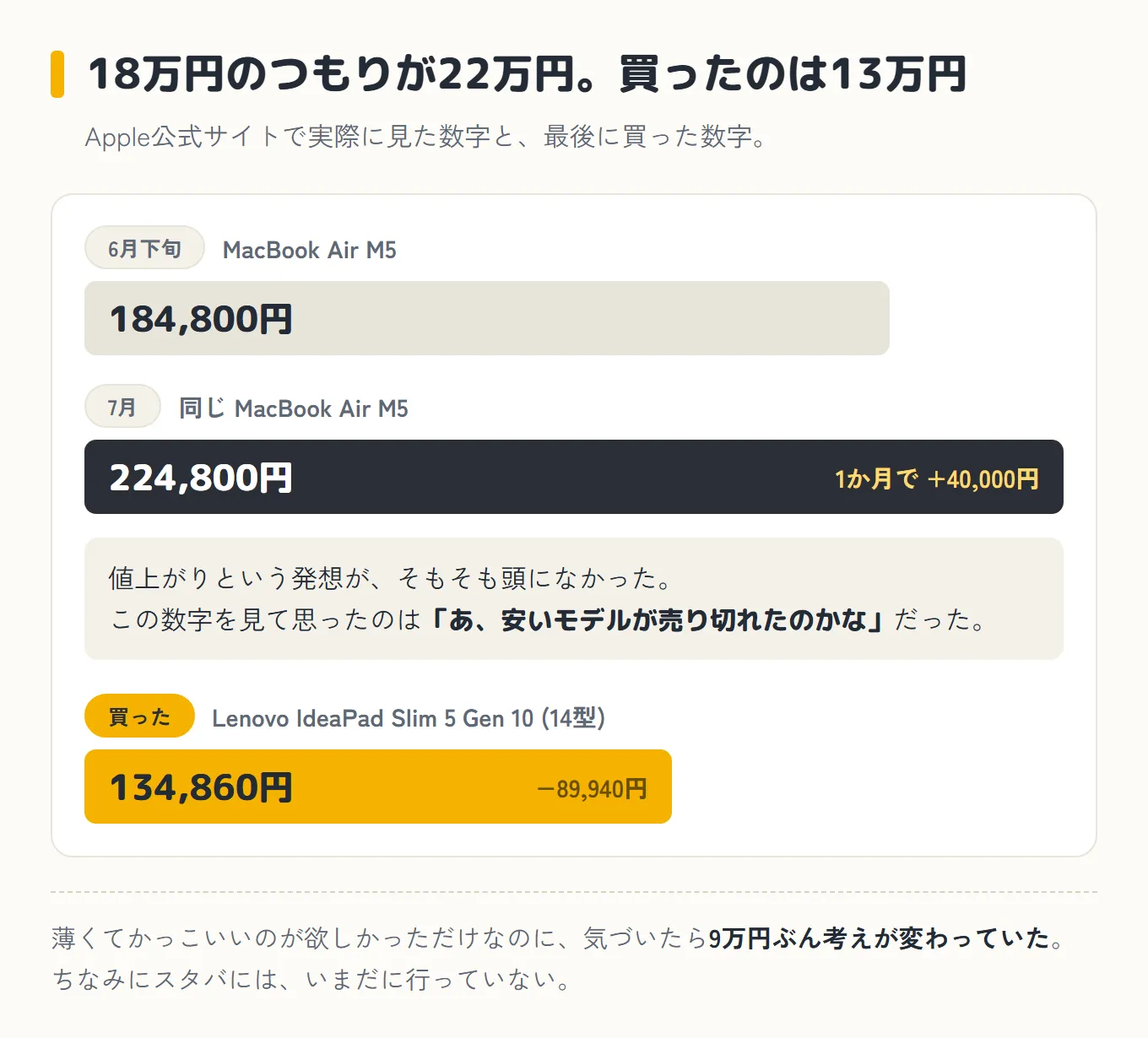 18万円のつもりが22万円。買ったのは13万円

Apple公式サイトで実際に見た数字と、最後に買った数字。

6月下旬 MacBook Air M5

184,800円

7月 同じ MacBook Air M5

224,800円 1か月で +40,000円

値上がりという発想が、そもそも頭になかった。
この数字を見て思ったのは「あ、安いモデルが売り切れたのかな」だった。

買った Lenovo IdeaPad Slim 5 Gen 10 (14型)

134,860円 −89,940円

薄くてかっこいいのが欲しかっただけなのに、気づいたら9万円ぶん考えが変わっていた。
ちなみにスタバには、いまだに行っていない。